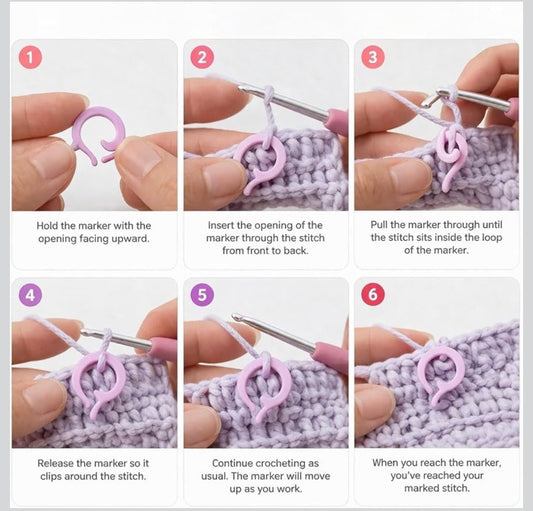 1

Hold the marker with the opening facing upward.

2

Insert the opening of the marker through the stitch from front to back.

3

Pull the marker through until the stitch sits inside the loop of the marker.

4

Release the marker so it clips around the stitch.

5

Continue crocheting as usual. The marker will move up as you work.

6

When you reach the marker, you've reached your marked stitch.